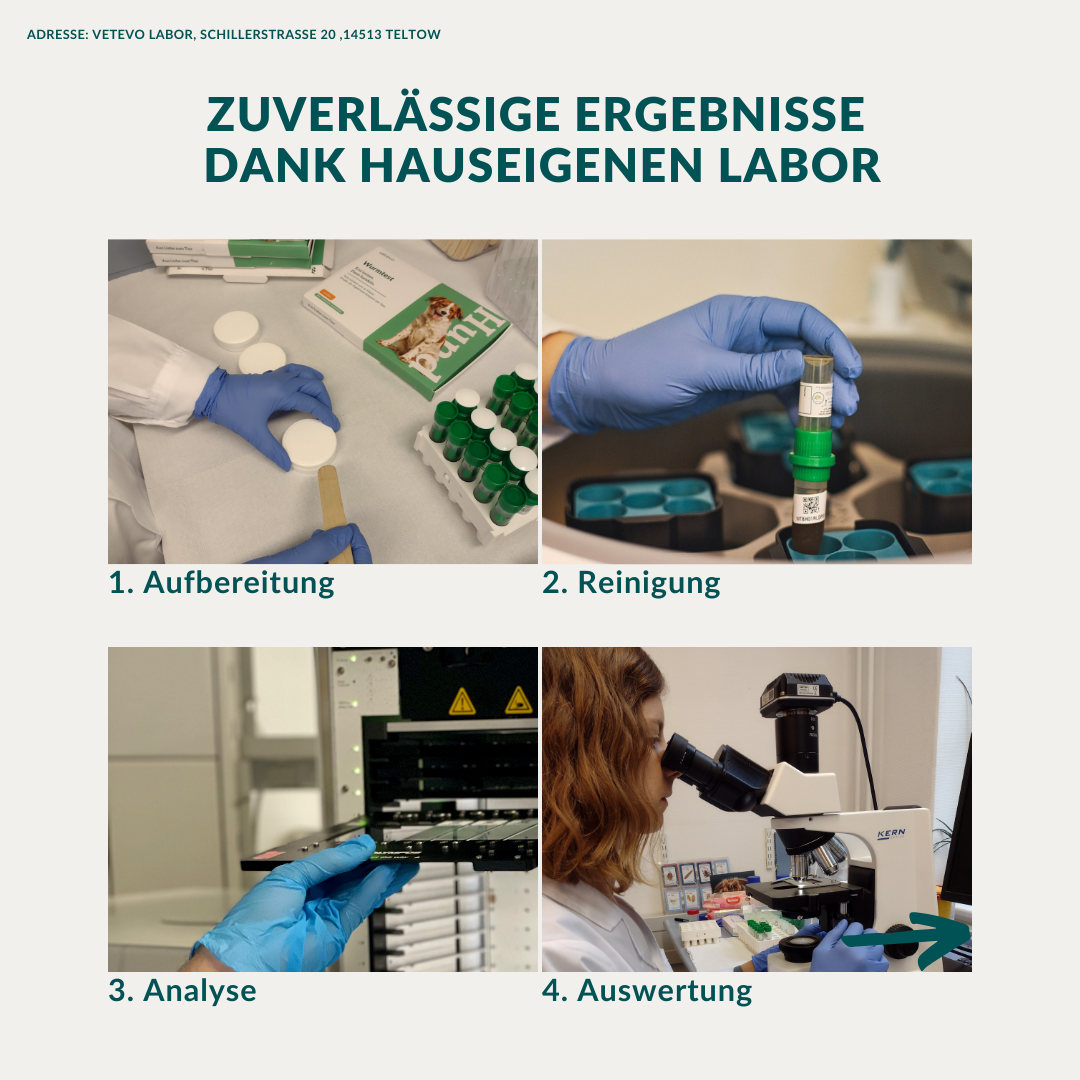 ADRESSE: VETEVO LABOR, SCHILLERSTRASSE 20 ,14513 TELTOW

ZUVERLÄSSIGE ERGEBNISSE DANK HAUSEIGENEN LABOR

Wurmtest

Hund

1. Aufbereitung

2. Reinigung

3. Analyse

KERN

4. Auswertung